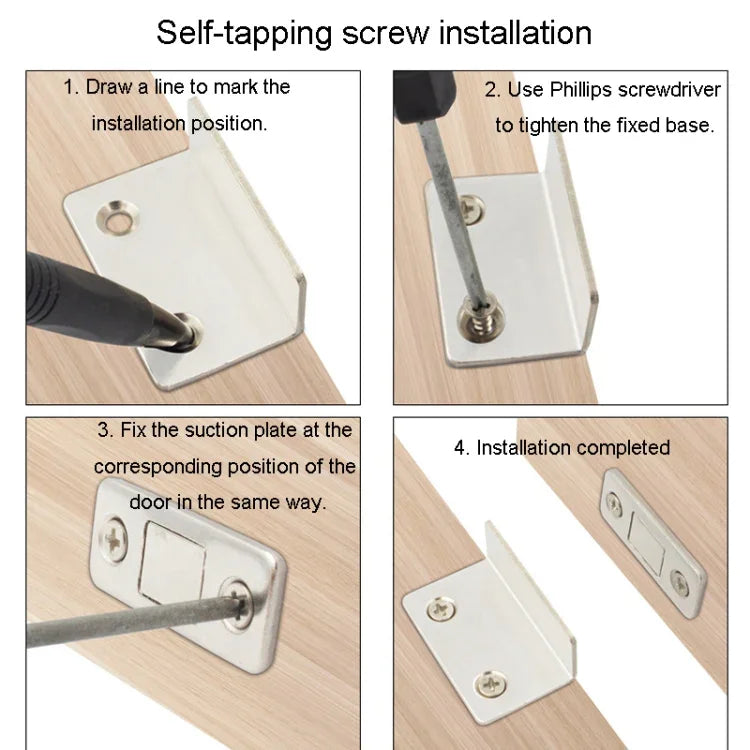 Self-tapping screw installation

1. Draw a line to mark the installation position.

2. Use Phillips screwdriver to tighten the fixed base.

3. Fix the suction plate at the corresponding position of the door in the same way.

4. Installation completed